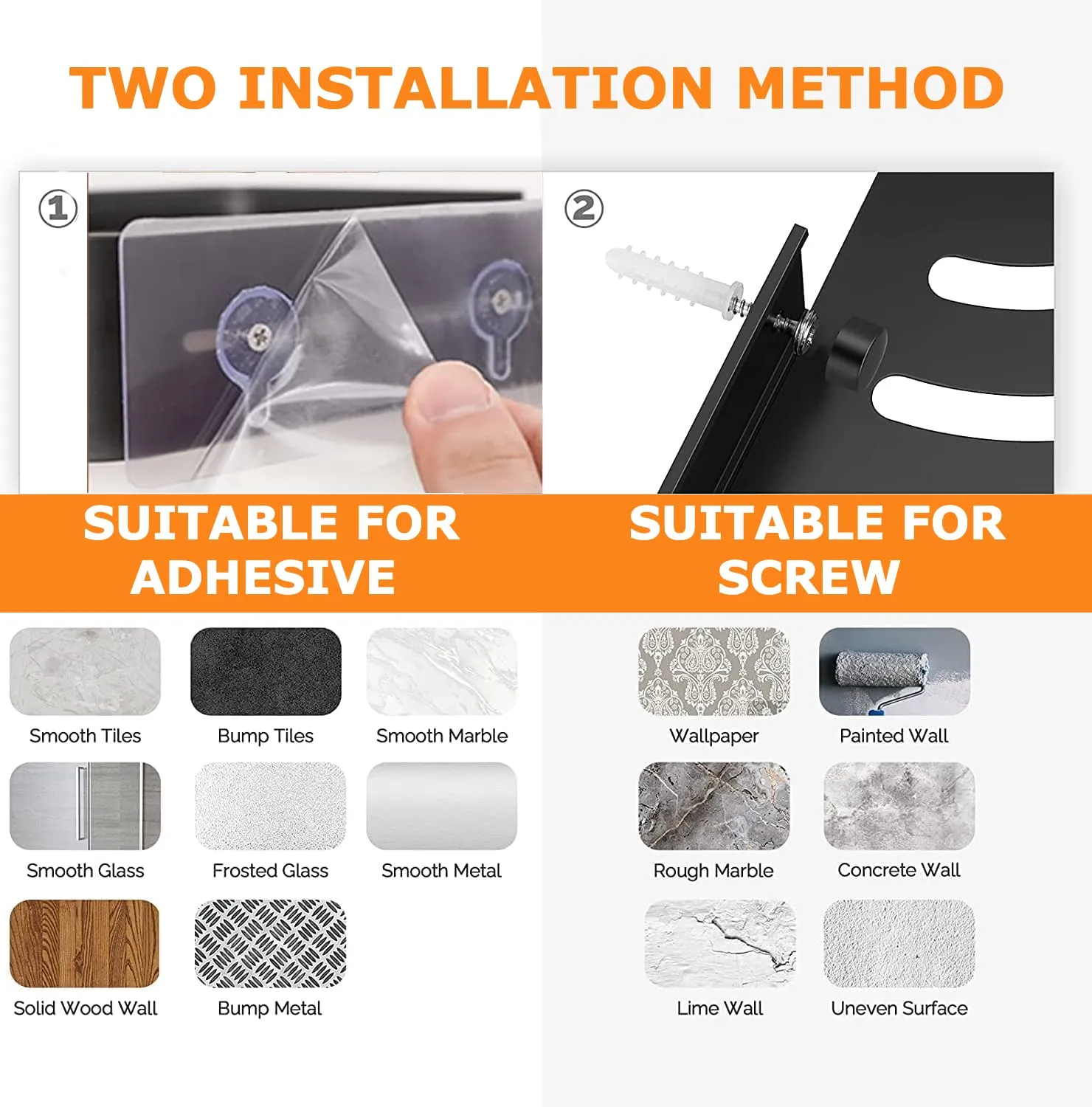 TWO INSTALLATION METHOD

①

②

SUITABLE FOR ADHESIVE

Smooth Tiles

Bump Tiles

Smooth Marble

Smooth Glass

Frosted Glass

Smooth Metal

Solid Wood Wall

Bump Metal

SUITABLE FOR SCREW

Wallpaper

Painted Wall

Rough Marble

Concrete Wall

Lime Wall

Uneven Surface